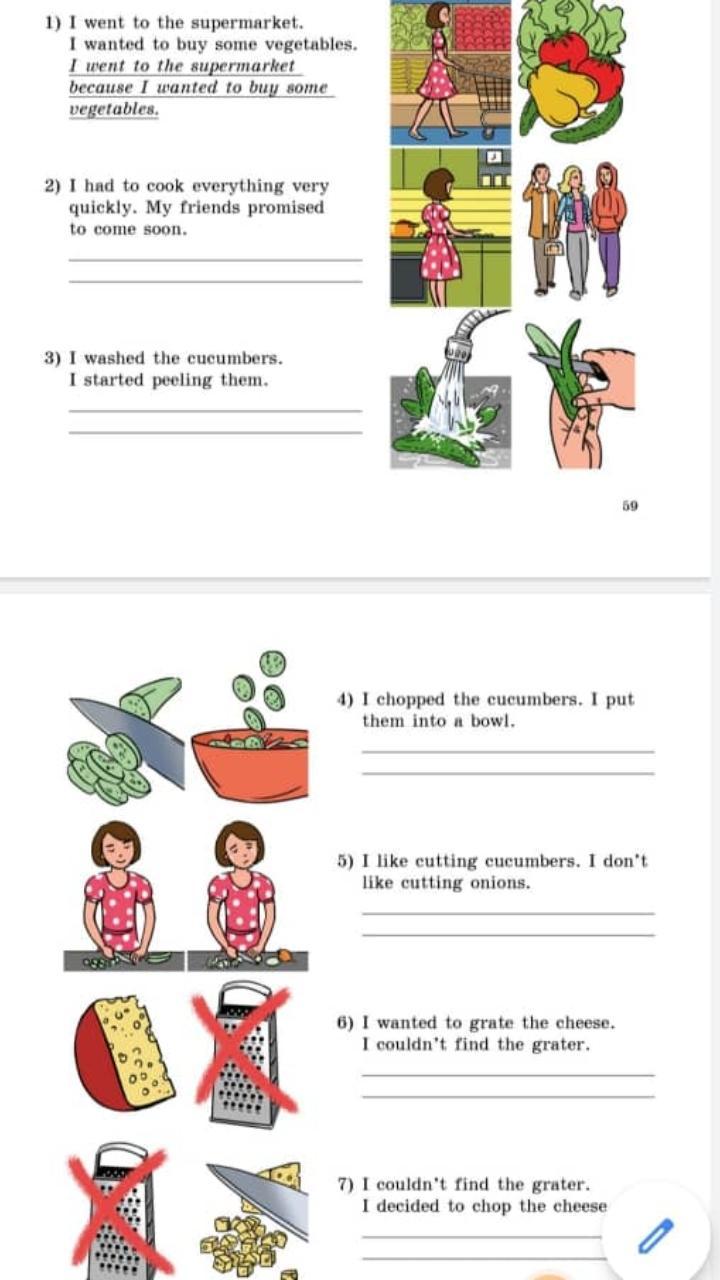 1) I went to the supermarket.
I wanted to buy some vegetables.
I went to the supermarket because I wanted to buy some vegetables.

2) I had to cook everything very quickly. My friends promised to come soon.

3) I washed the cucumbers.
I started peeling them.

59

4) I chopped the cucumbers. I put them into a bowl.

5) I like cutting cucumbers. I don't like cutting onions.

6) I wanted to grate the cheese.
I couldn't find the grater.

7) I couldn't find the grater.
I decided to chop the cheese