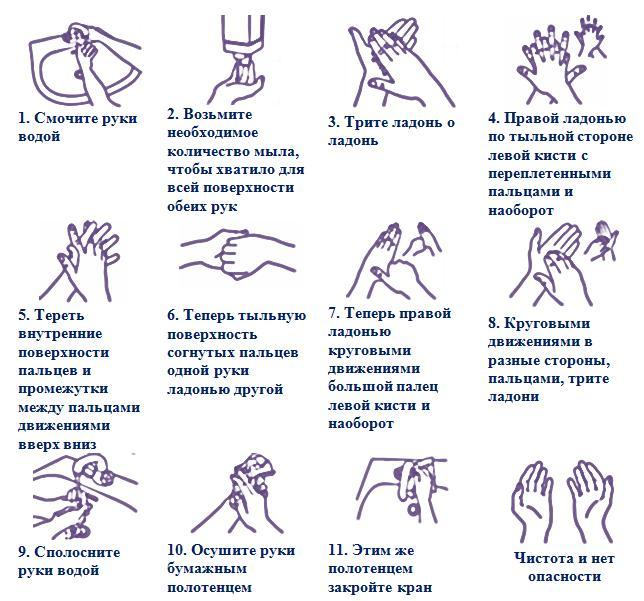 1. Смочите руки водой

2. Возьмите необходимое количество мыла, чтобы хватило для всей поверхности обеих рук

3. Трите ладонь о ладонь

4. Правой ладонью по тыльной стороне левой кисти с переплетенными пальцами и наоборот

5. Тереть внутренние поверхности пальцев и промежутки между пальцами движениями вверх вниз

6. Теперь тыльную поверхность согнутых пальцев одной руки ладонью другой

7. Теперь правой ладонью круговыми движениями большой палец левой кисти и наоборот

8. Круговыми движениями в разные стороны, пальцами, трите ладони

9. Сполосните руки водой

10. Осушите руки бумажным полотенцем

11. Этим же полотенцем закройте кран

Чистота и нет опасности