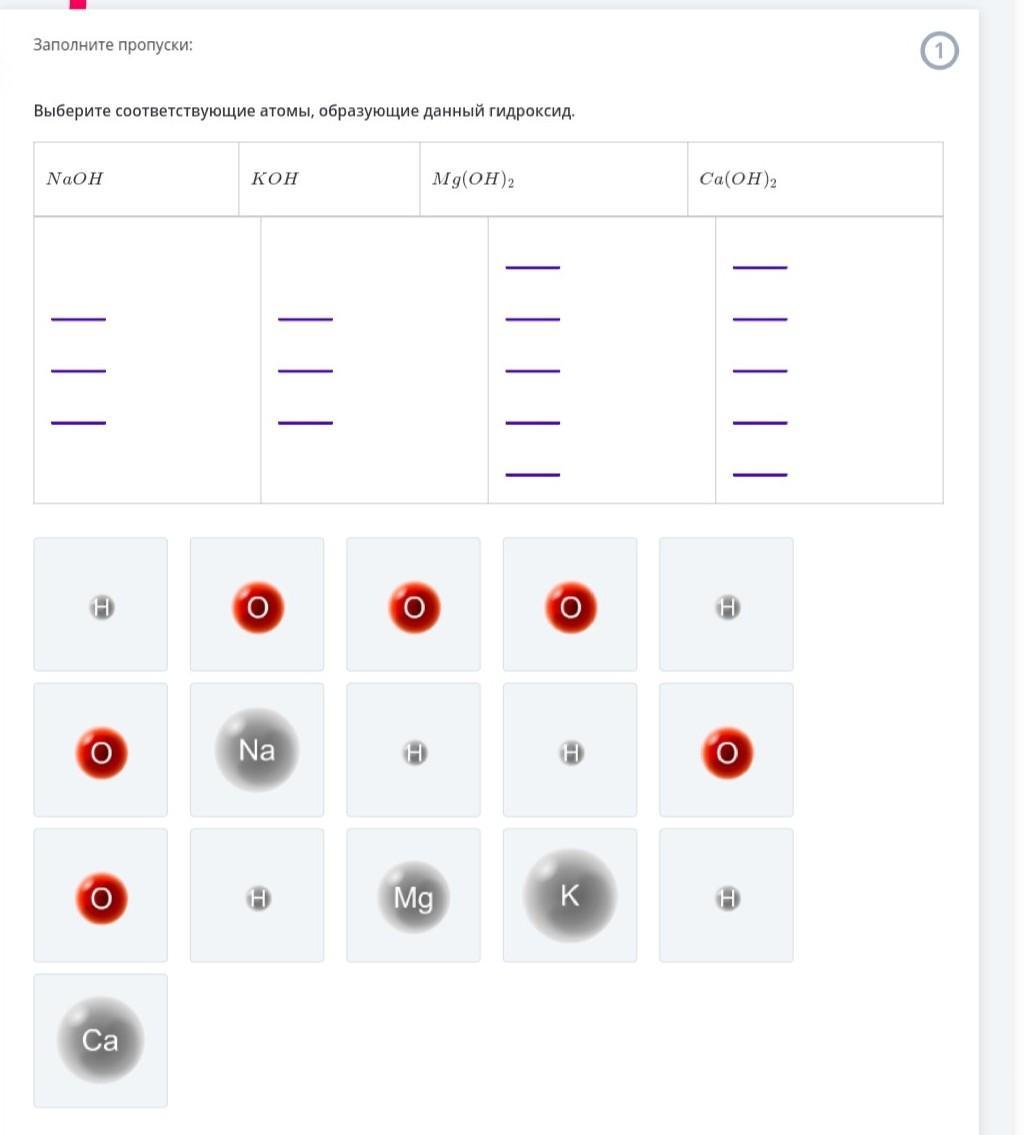 Заполните пропуски:

1

Выберите соответствующие атомы, образующие данный гидроксид.

| $NaOH$ | $KOH$ | $Mg(OH)_2$ | $Ca(OH)_2$ |
|---|---|---|---|
| | | | |

H

O

O

O

H

O

Na

H

H

O

O

H

Mg

K

H

Ca