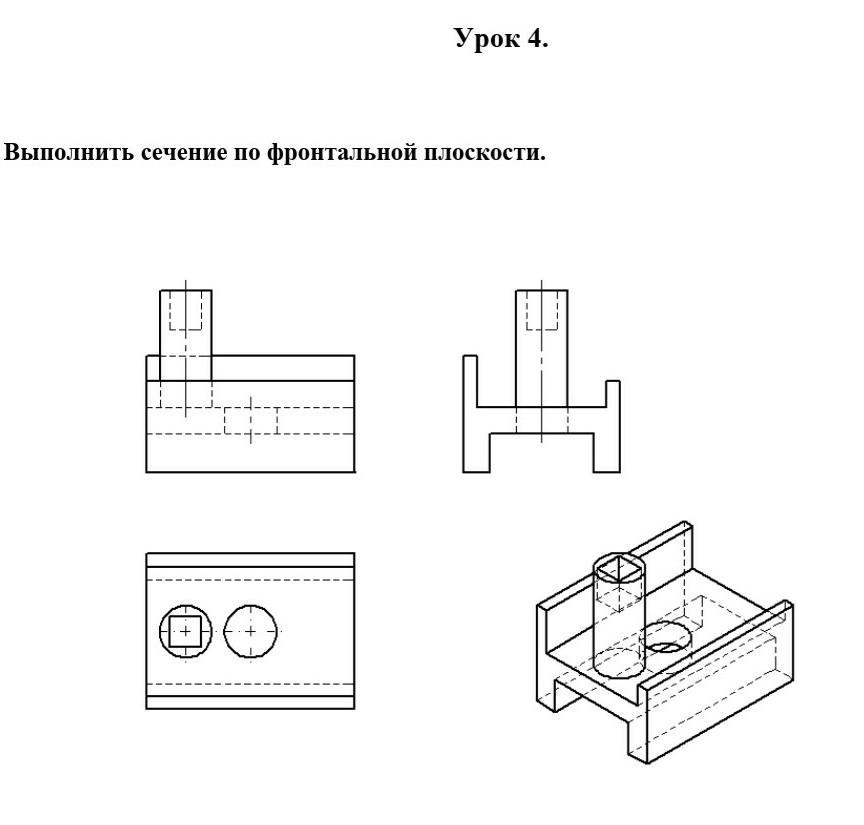 Урок 4.

Выполнить сечение по фронтальной плоскости.