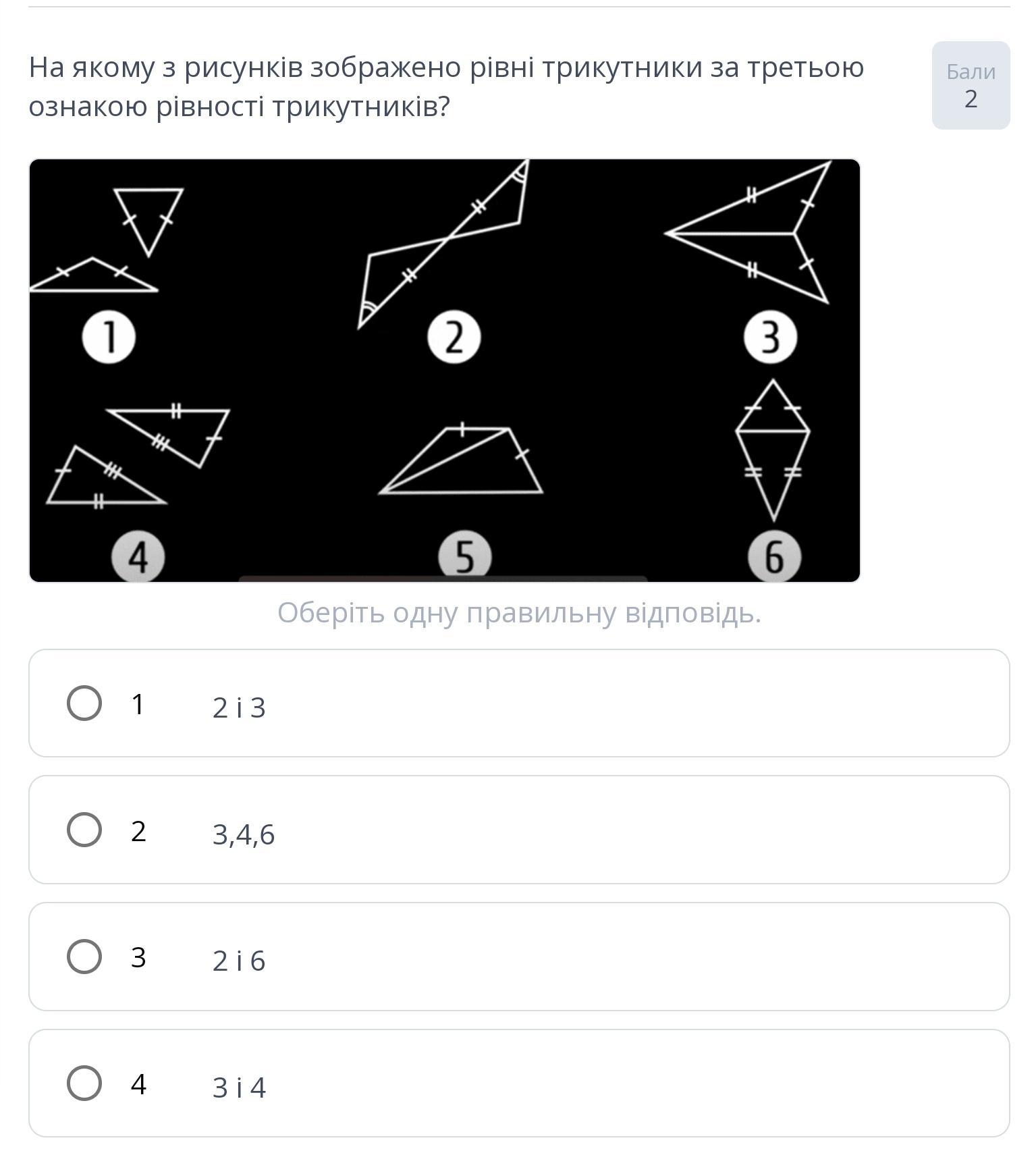 На якому з рисунків зображено рівні трикутники за третьою ознакою рівності трикутників?

Бали
2

1
2
3
4
5
6

Оберіть одну правильну відповідь.

1 2 і 3

2 3,4,6

3 2 і 6

4 3 і 4