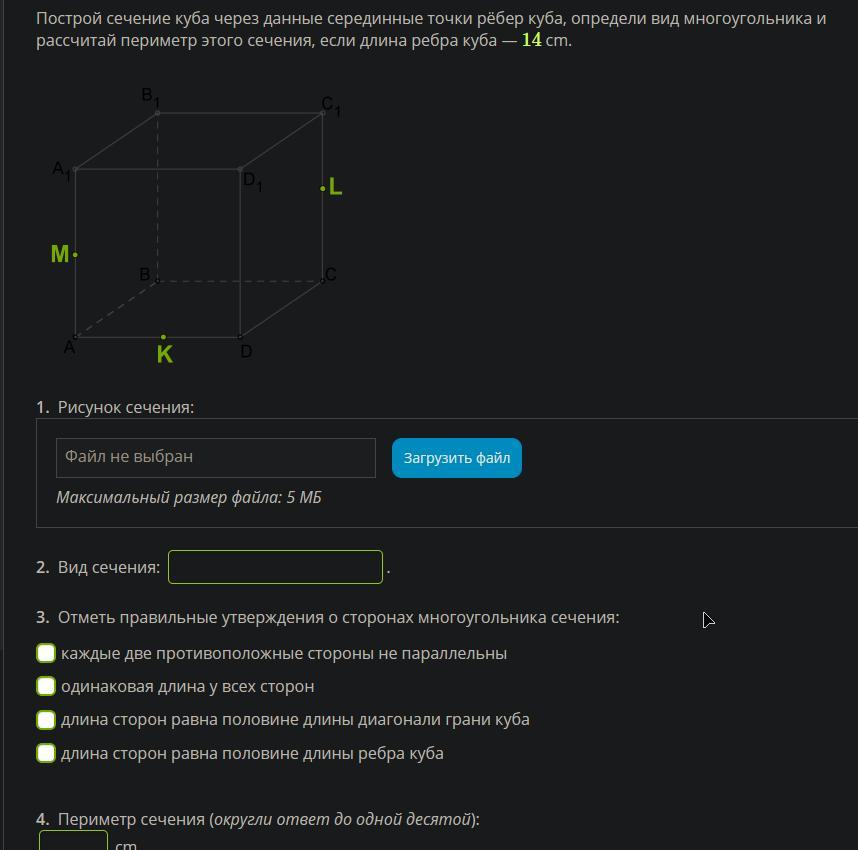 Построй сечение куба через данные серединные точки рёбер куба, определи вид многоугольника и рассчитай периметр этого сечения, если длина ребра куба — $14$ cm.

$B_1$ $C_1$ $A_1$ $D_1$ L M B C A K D

1. Рисунок сечения:

Файл не выбран

Загрузить файл

Максимальный размер файла: 5 МБ

2. Вид сечения: .

3. Отметь правильные утверждения о сторонах многоугольника сечения:

каждые две противоположные стороны не параллельны

одинаковая длина у всех сторон

длина сторон равна половине длины диагонали грани куба

длина сторон равна половине длины ребра куба

4. Периметр сечения (округли ответ до одной десятой):

cm