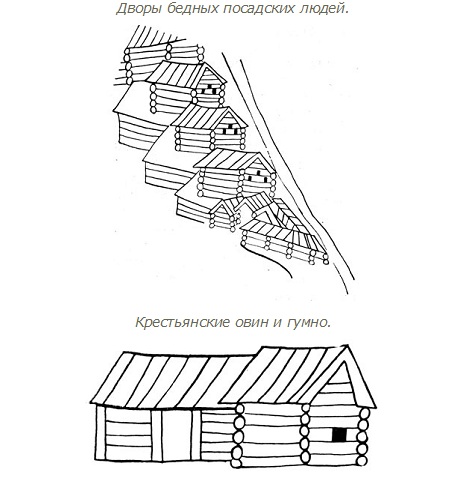 Дворы бедных посадских людей.

Крестьянские овин и гумно.