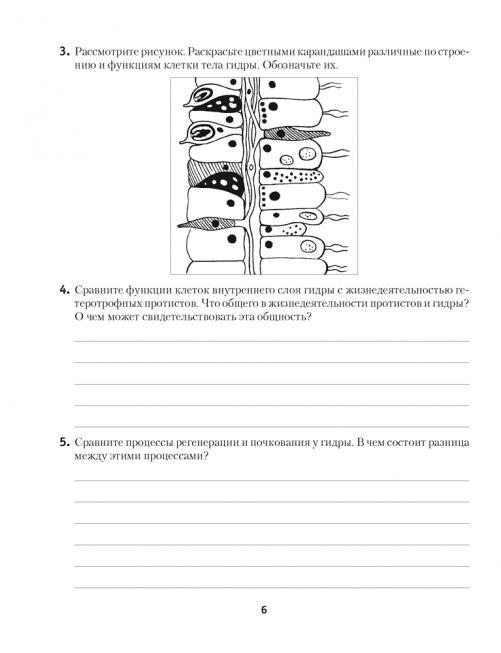 **3.** Рассмотрите рисунок. Раскрасьте цветными карандашами различные по строению и функциям клетки тела гидры. Обозначьте их.

**4.** Сравните функции клеток внутреннего слоя гидры с жизнедеятельностью гетеротрофных протистов. Что общего в жизнедеятельности протистов и гидры? О чем может свидетельствовать эта общность?

**5.** Сравните процессы регенерации и почкования у гидры. В чем состоит разница между этими процессами?

6