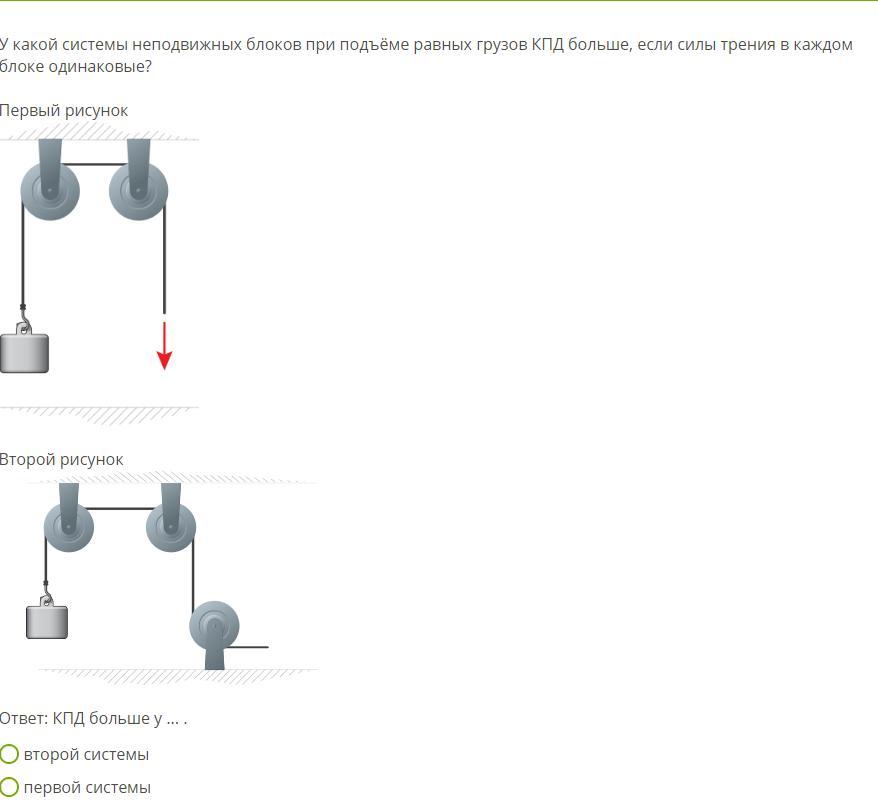 У какой системы неподвижных блоков при подъёме равных грузов КПД больше, если силы трения в каждом блоке одинаковые?

Первый рисунок

Второй рисунок

Ответ: КПД больше у ... .

второй системы

первой системы