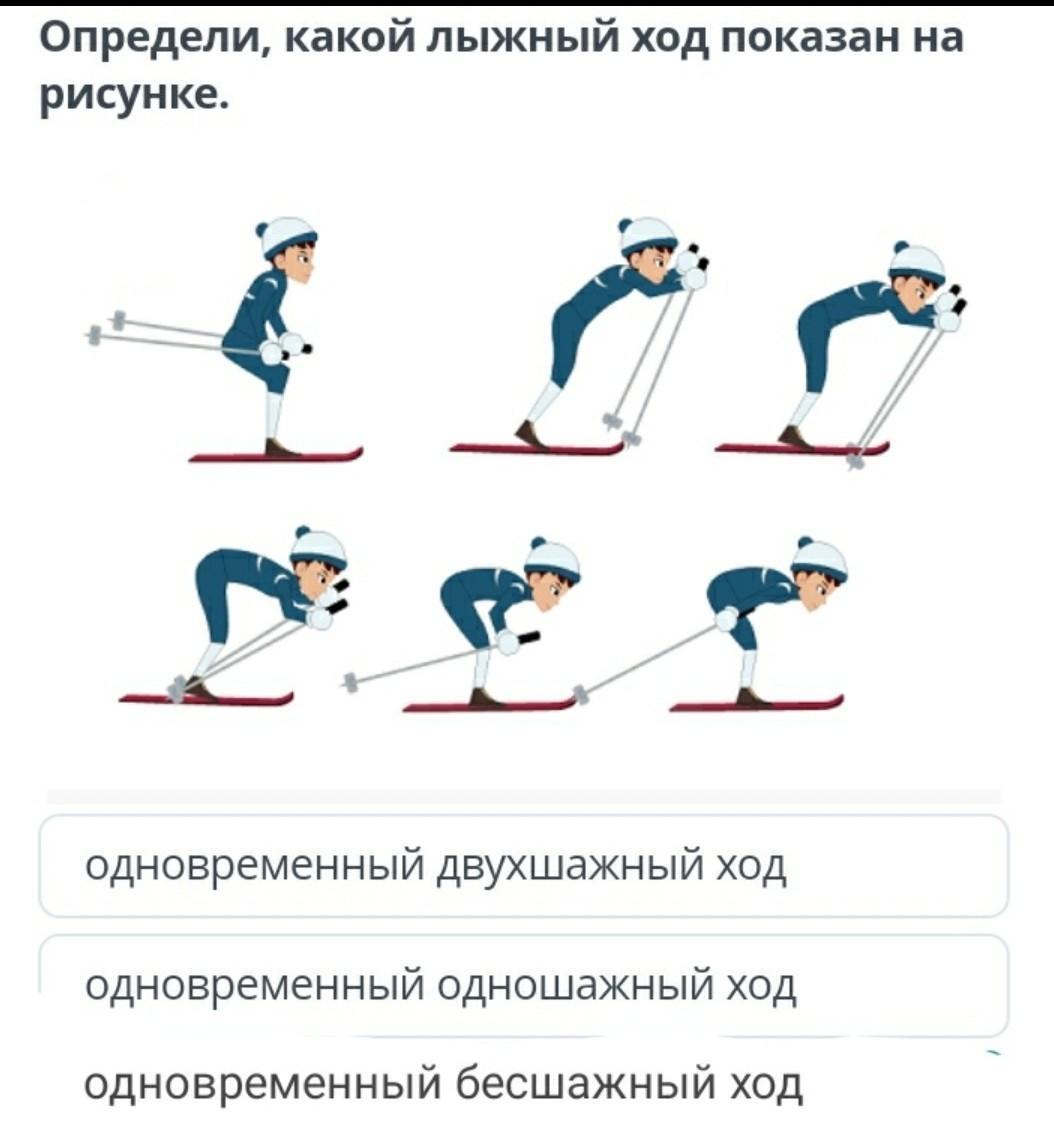 Определи, какой лыжный ход показан на рисунке.

одновременный двухшажный ход

одновременный одношажный ход

одновременный бесшажный ход