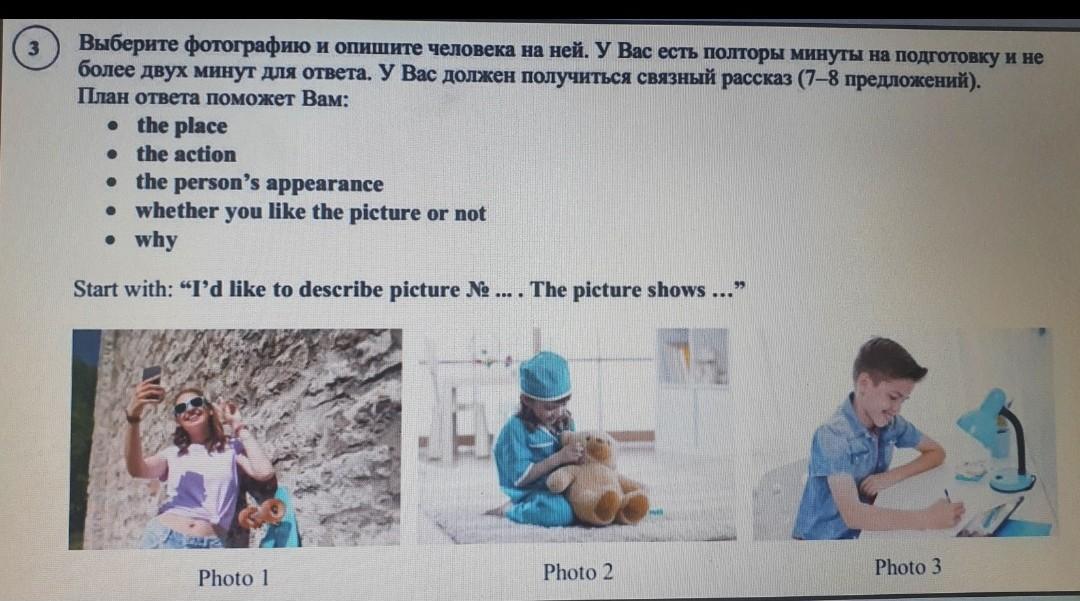 3 Выберите фотографию и опишите человека на ней. У Вас есть полторы минуты на подготовку и не более двух минут для ответа. У Вас должен получиться связный рассказ (7–8 предложений).
План ответа поможет Вам:

• the place
• the action
• the person's appearance
• whether you like the picture or not
• why

Start with: "I'd like to describe picture № ... . The picture shows ..."

Photo 1

Photo 2

Photo 3