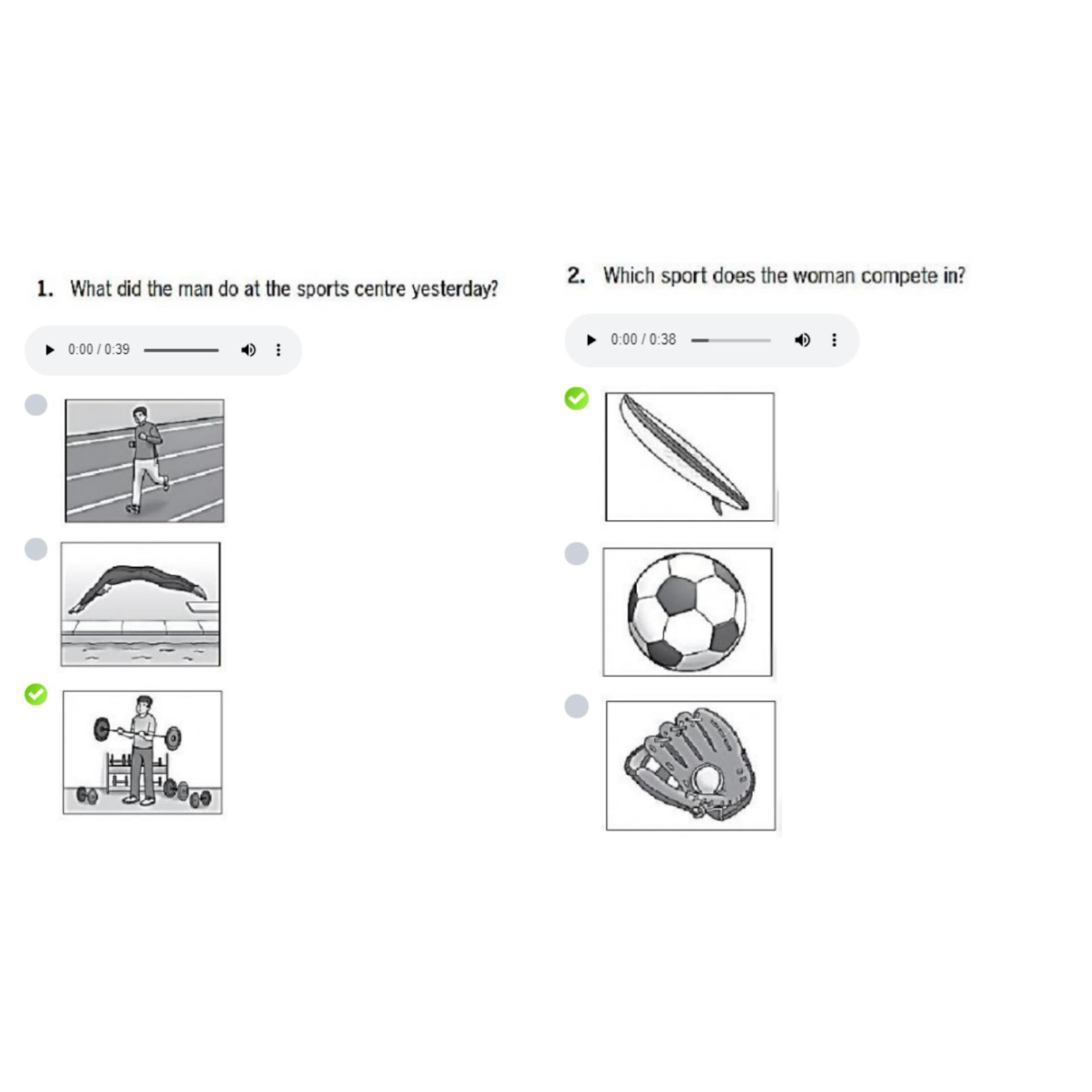 1. What did the man do at the sports centre yesterday?

0:00 / 0:39

2. Which sport does the woman compete in?

0:00 / 0:38