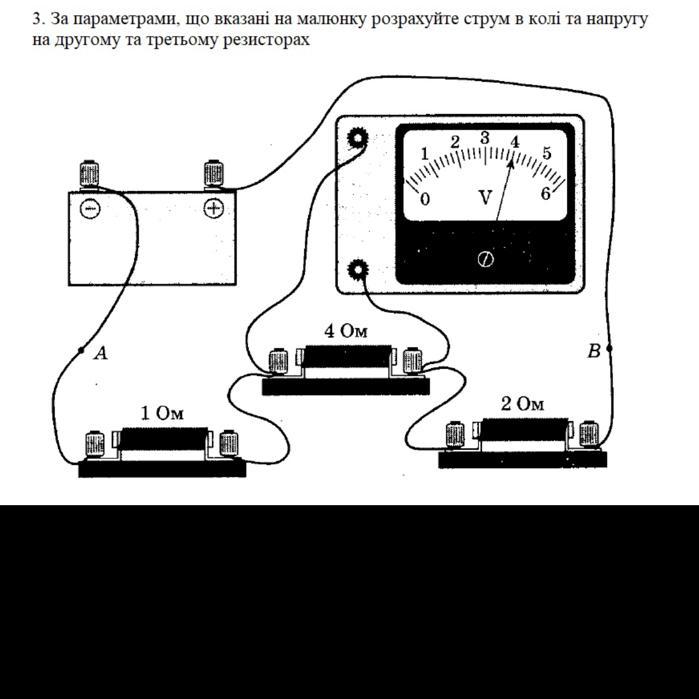 3. За параметрами, що вказані на малюнку розрахуйте струм в колі та напругу на другому та третьому резисторах

−
+
0
1
2
3
4
5
6
V
A
B
4 Ом
1 Ом
2 Ом