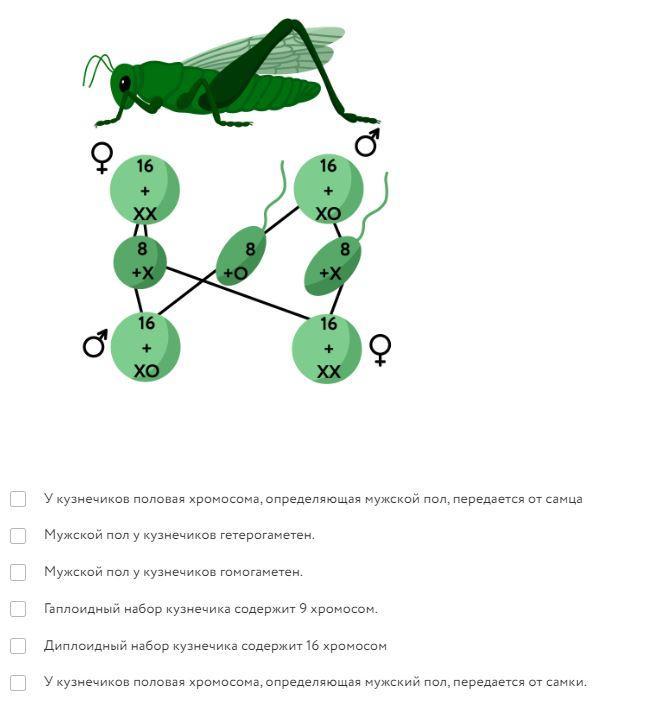 ♀

16
+
XX

♂

16
+
XO

8
+X

8
+O

8
+X

♂

16
+
XO

16
+
XX

♀

У кузнечиков половая хромосома, определяющая мужской пол, передается от самца

Мужской пол у кузнечиков гетерогаметен.

Мужской пол у кузнечиков гомогаметен.

Гаплоидный набор кузнечика содержит 9 хромосом.

Диплоидный набор кузнечика содержит 16 хромосом

У кузнечиков половая хромосома, определяющая мужский пол, передается от самки.