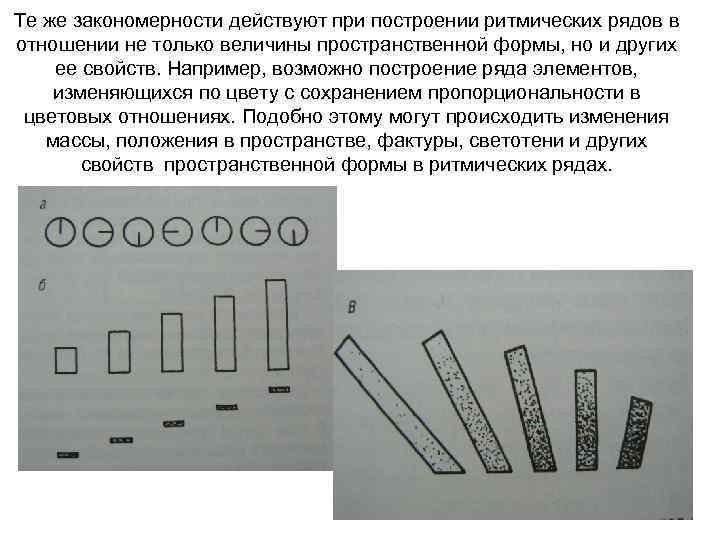 Те же закономерности действуют при построении ритмических рядов в отношении не только величины пространственной формы, но и других ее свойств. Например, возможно построение ряда элементов, изменяющихся по цвету с сохранением пропорциональности в цветовых отношениях. Подобно этому могут происходить изменения массы, положения в пространстве, фактуры, светотени и других свойств пространственной формы в ритмических рядах.

а

б

в