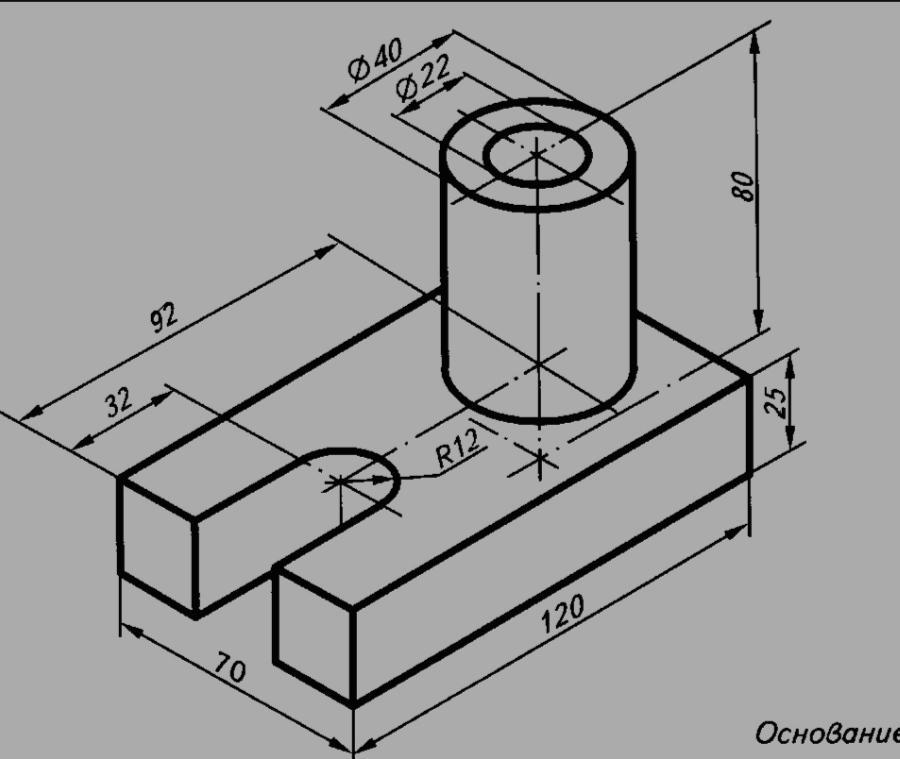 Ø40
Ø22
80
92
32
R12
25
120
70
Основание