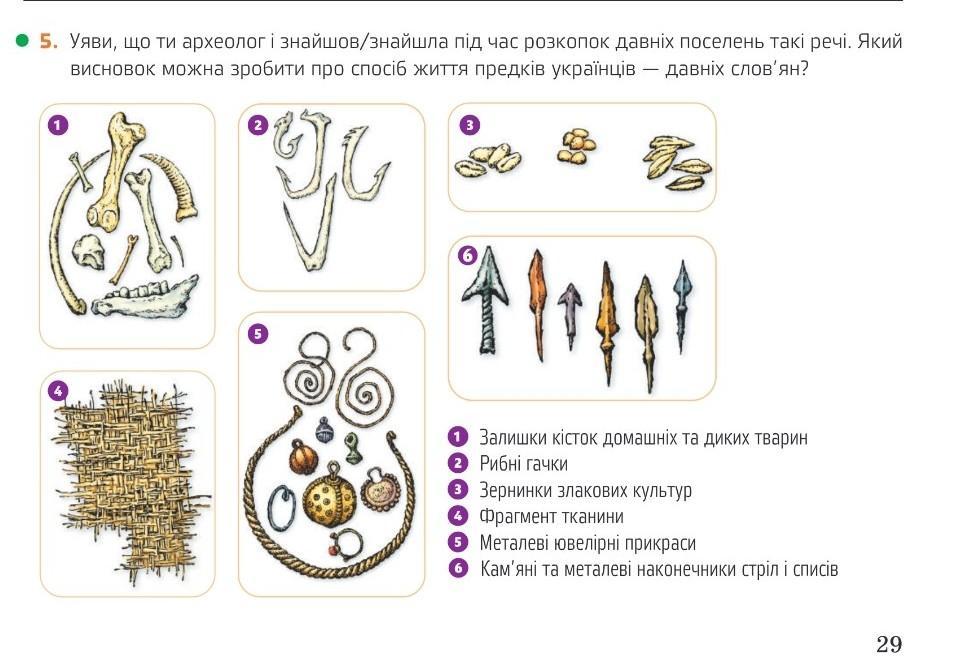 5. Уяви, що ти археолог і знайшов/знайшла під час розкопок давніх поселень такі речі. Який висновок можна зробити про спосіб життя предків українців — давніх слов'ян?

1

2

3

6

4

5

1 Залишки кісток домашніх та диких тварин
2 Рибні гачки
3 Зернинки злакових культур
4 Фрагмент тканини
5 Металеві ювелірні прикраси
6 Кам'яні та металеві наконечники стріл і списів

29