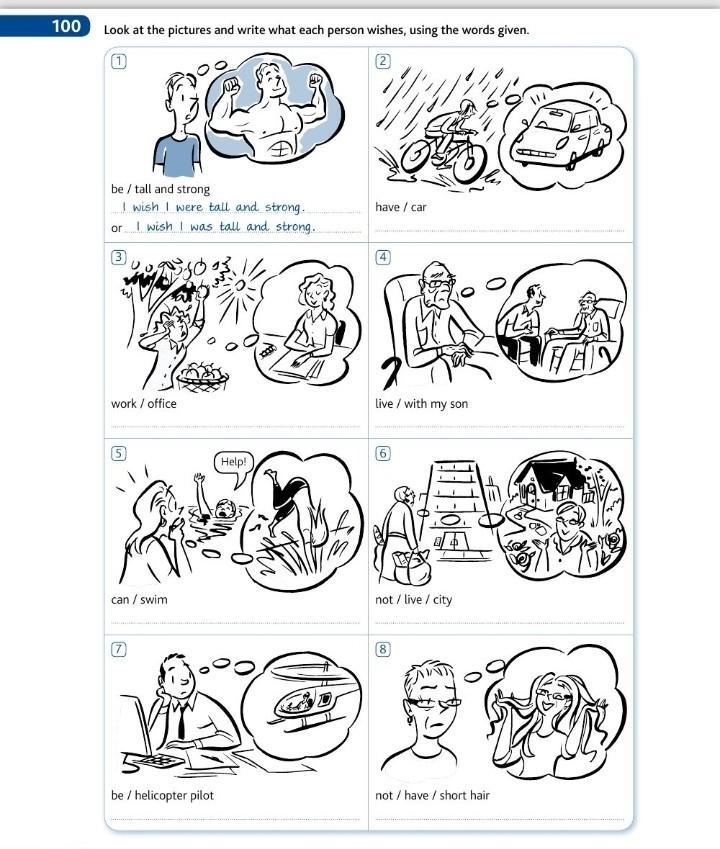 100 Look at the pictures and write what each person wishes, using the words given.

1

be / tall and strong
I wish I were tall and strong.
or I wish I was tall and strong.

2

have / car

3

work / office

4

live / with my son

5

Help!

can / swim

6

not / live / city

7

be / helicopter pilot

8

not / have / short hair