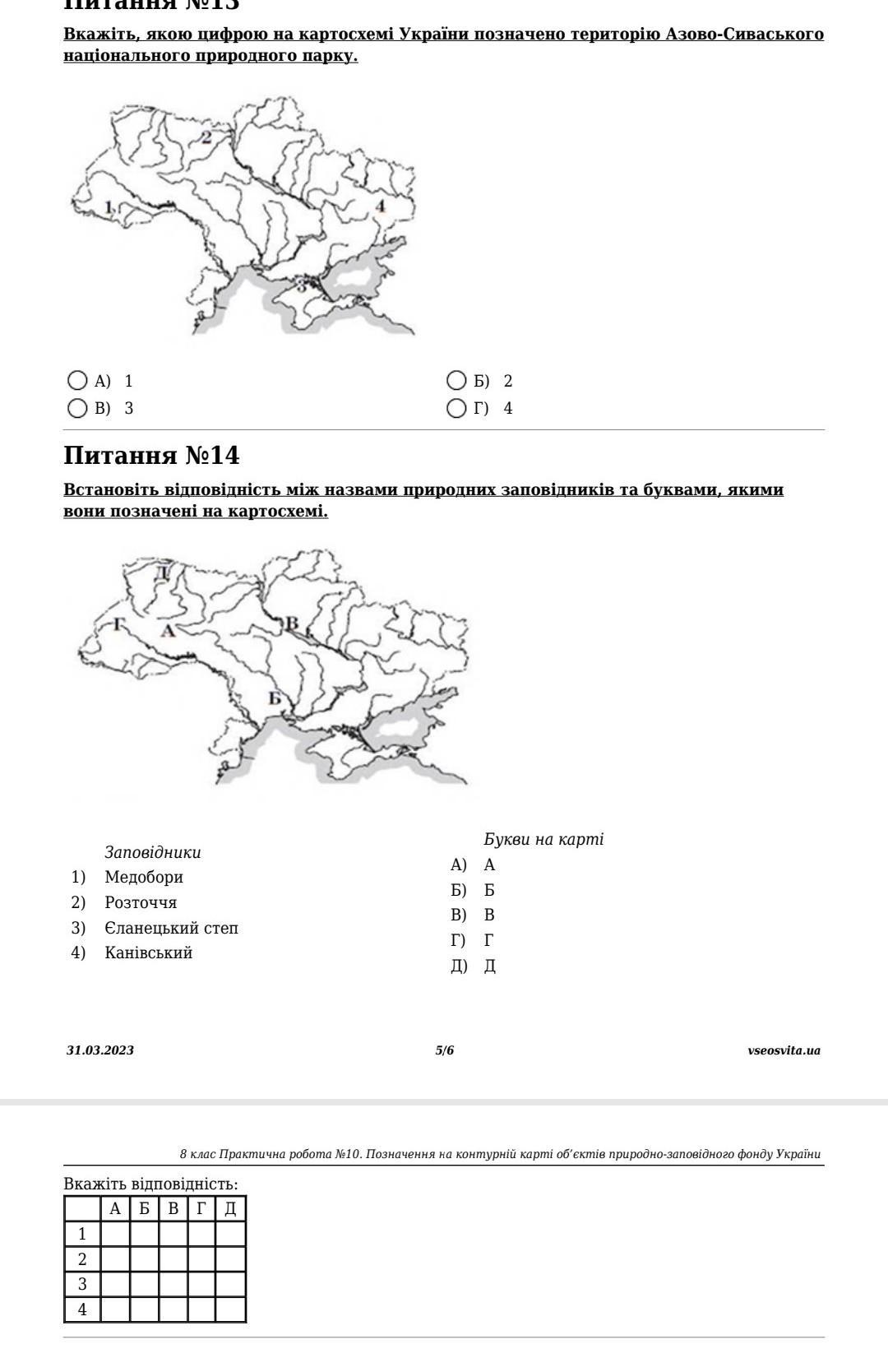 Питання №13

Вкажіть, якою цифрою на картосхемі України позначено територію Азово-Сиваського національного природного парку.

2
1
4
3

А) 1
Б) 2
В) 3
Г) 4

Питання №14

Встановіть відповідність між назвами природних заповідників та буквами, якими вони позначені на картосхемі.

Д
Г
А
В
Б

Заповідники
1) Медобори
2) Розточчя
3) Єланецький степ
4) Канівський

Букви на карті
А) А
Б) Б
В) В
Г) Г
Д) Д

31.03.2023
5/6
vseosvita.ua

8 клас Практична робота №10. Позначення на контурній карті об'єктів природно-заповідного фонду України

Вкажіть відповідність:

| | А | Б | В | Г | Д |
|---|---|---|---|---|---|
| 1 | | | | | |
| 2 | | | | | |
| 3 | | | | | |
| 4 | | | | | |