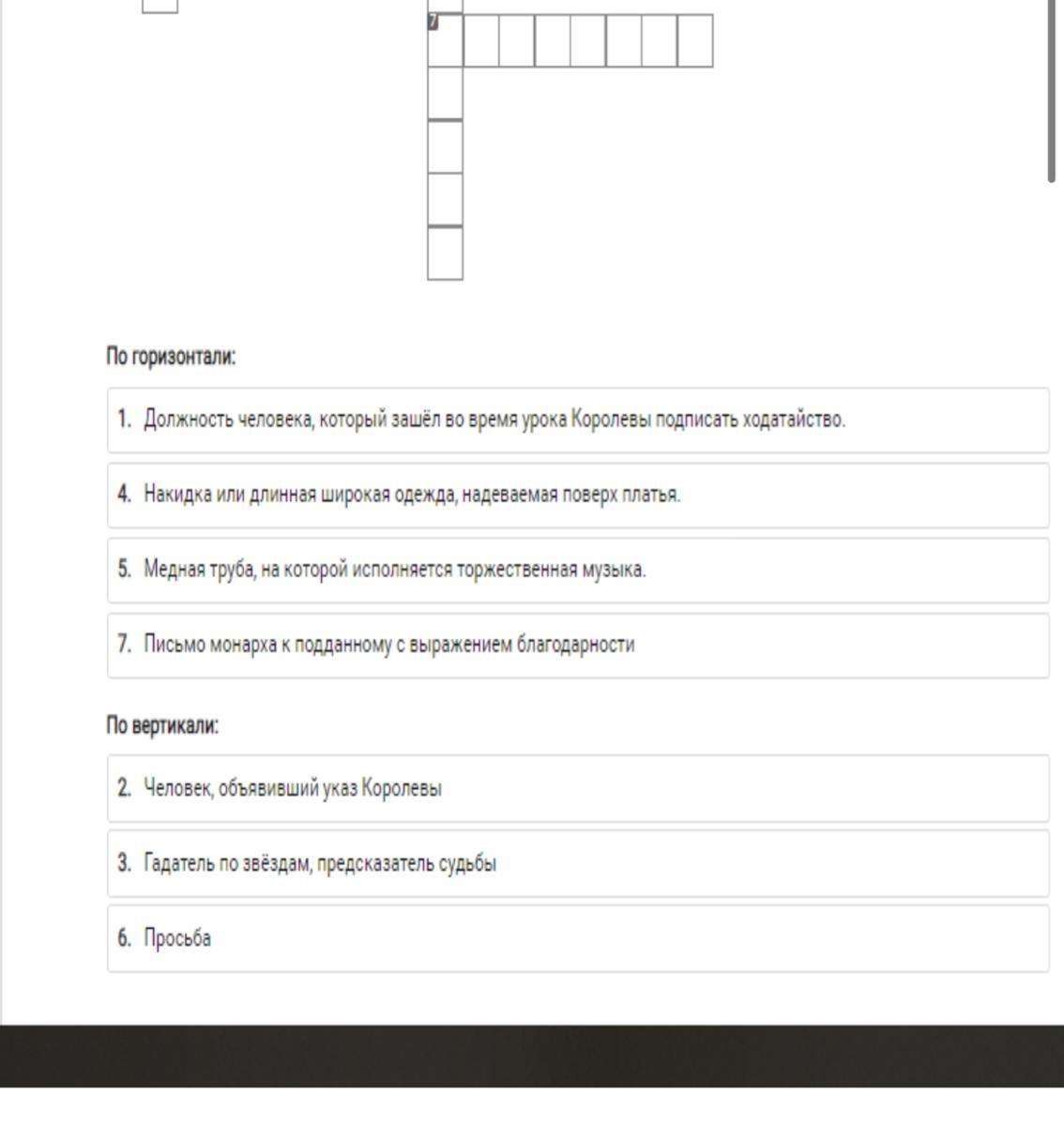 7

По горизонтали:

1. Должность человека, который зашёл во время урока Королевы подписать ходатайство.

4. Накидка или длинная широкая одежда, надеваемая поверх платья.

5. Медная труба, на которой исполняется торжественная музыка.

7. Письмо монарха к подданному с выражением благодарности

По вертикали:

2. Человек, объявивший указ Королевы

3. Гадатель по звёздам, предсказатель судьбы

6. Просьба