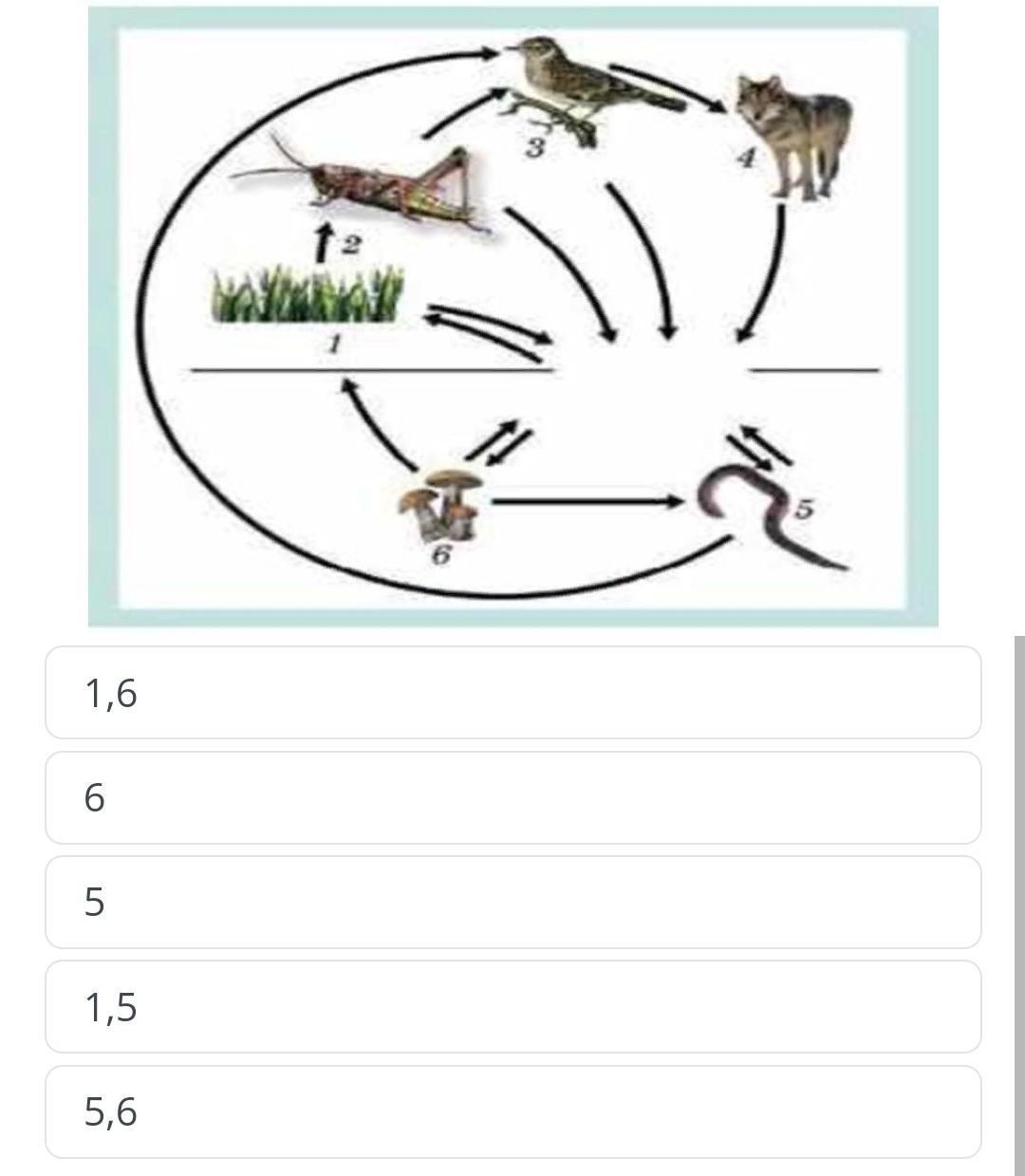 3
4
2
1
5
6

1,6

6

5

1,5

5,6