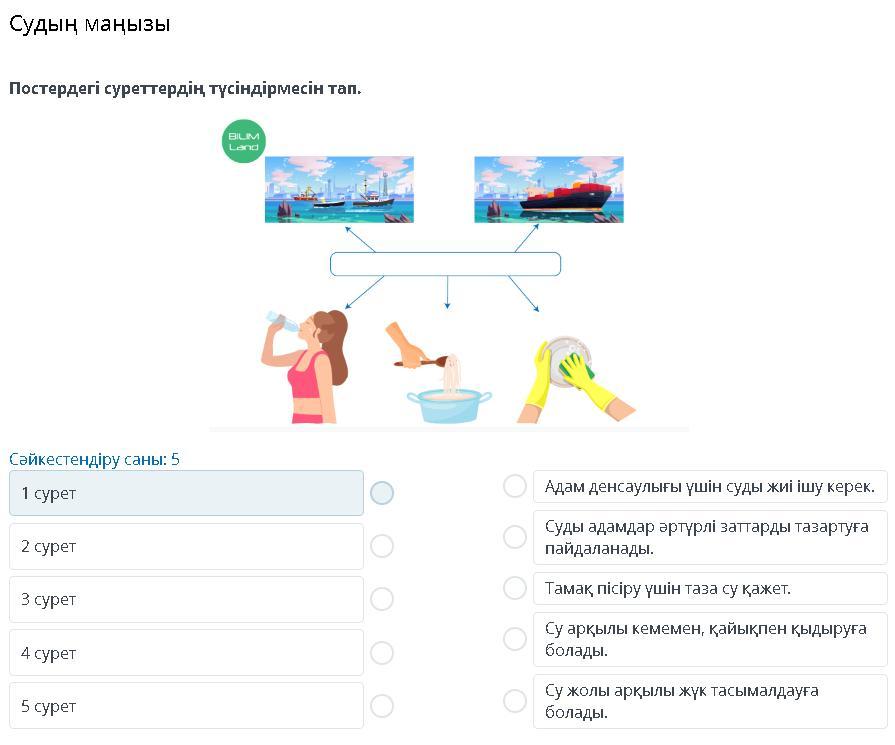 Судың маңызы

Постердегі суреттердің түсіндірмесін тап.

BILIM Land

Сәйкестендіру саны: 5

1 сурет

2 сурет

3 сурет

4 сурет

5 сурет

Адам денсаулығы үшін суды жиі ішу керек.

Суды адамдар әртүрлі заттарды тазартуға пайдаланады.

Тамақ пісіру үшін таза су қажет.

Су арқылы кемемен, қайықпен қыдыруға болады.

Су жолы арқылы жүк тасымалдауға болады.