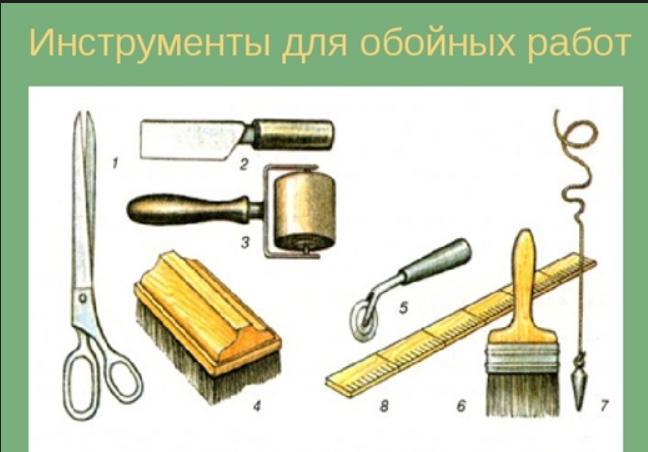 Инструменты для обойных работ

1
2
3
4
5
8
6
7