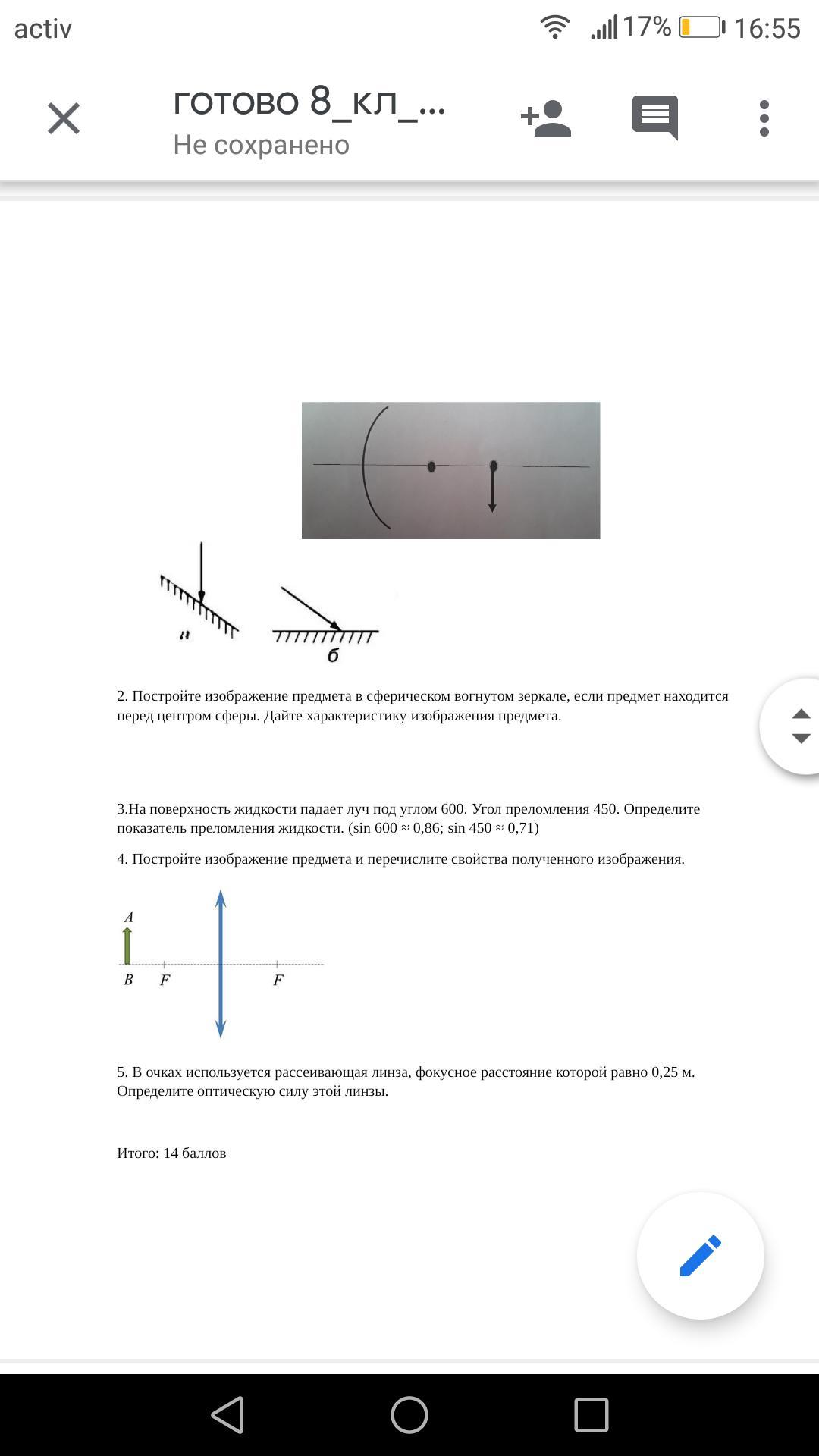 activ 17% 16:55

готово 8_кл_...
Не сохранено

а б

2. Постройте изображение предмета в сферическом вогнутом зеркале, если предмет находится перед центром сферы. Дайте характеристику изображения предмета.

3.На поверхность жидкости падает луч под углом 600. Угол преломления 450. Определите показатель преломления жидкости. (sin 600 ≈ 0,86; sin 450 ≈ 0,71)

4. Постройте изображение предмета и перечислите свойства полученного изображения.

A
B F F

5. В очках используется рассеивающая линза, фокусное расстояние которой равно 0,25 м. Определите оптическую силу этой линзы.

Итого: 14 баллов