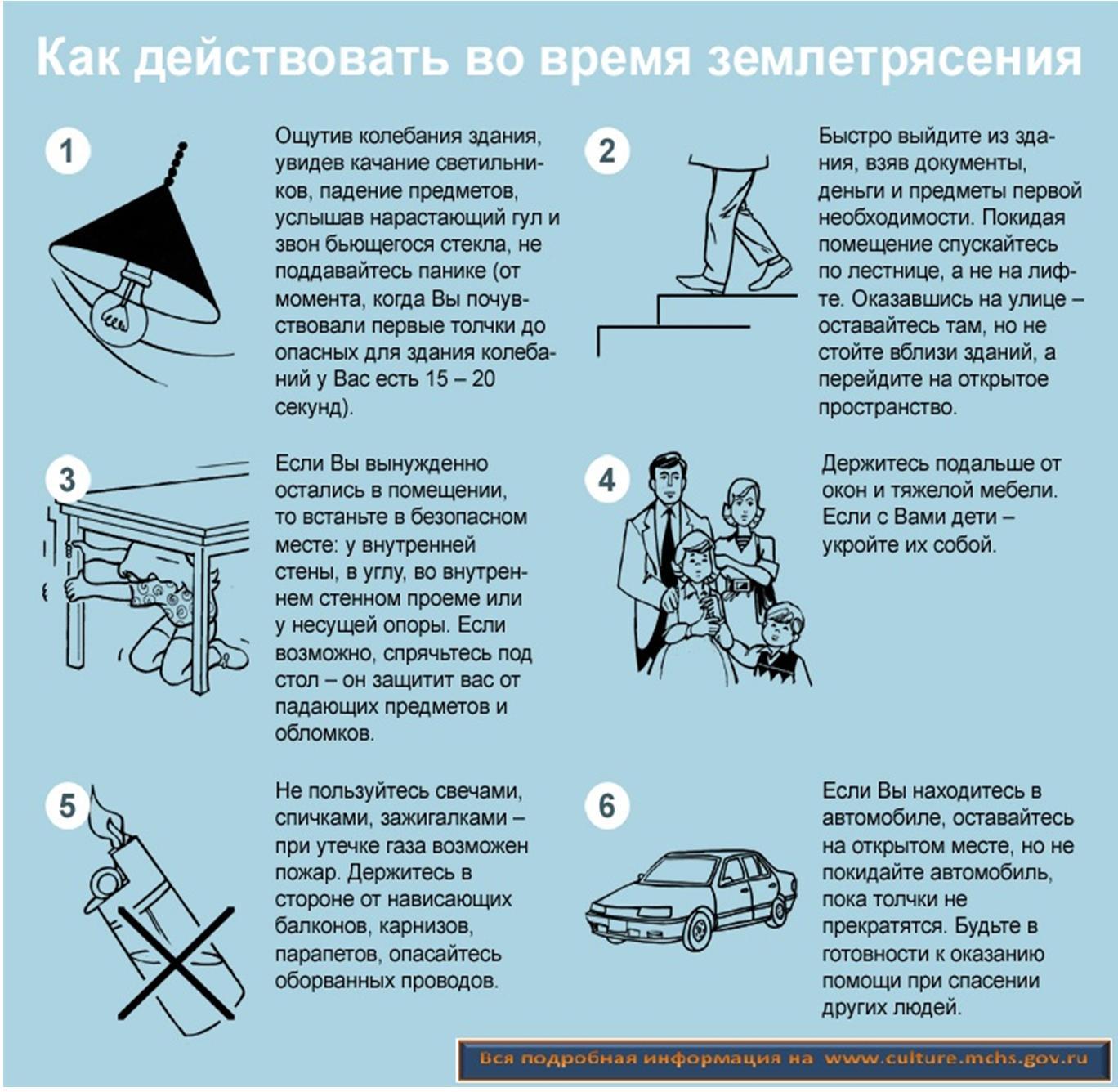 Как действовать во время землетрясения

1

Ощутив колебания здания, увидев качание светильников, падение предметов, услышав нарастающий гул и звон бьющегося стекла, не поддавайтесь панике (от момента, когда Вы почувствовали первые толчки до опасных для здания колебаний у Вас есть 15 – 20 секунд).

2

Быстро выйдите из здания, взяв документы, деньги и предметы первой необходимости. Покидая помещение спускайтесь по лестнице, а не на лифте. Оказавшись на улице – оставайтесь там, но не стойте вблизи зданий, а перейдите на открытое пространство.

3

Если Вы вынужденно остались в помещении, то встаньте в безопасном месте: у внутренней стены, в углу, во внутреннем стенном проеме или у несущей опоры. Если возможно, спрячьтесь под стол – он защитит вас от падающих предметов и обломков.

4

Держитесь подальше от окон и тяжелой мебели. Если с Вами дети – укройте их собой.

5

Не пользуйтесь свечами, спичками, зажигалками – при утечке газа возможен пожар. Держитесь в стороне от нависающих балконов, карнизов, парапетов, опасайтесь оборванных проводов.

6

Если Вы находитесь в автомобиле, оставайтесь на открытом месте, но не покидайте автомобиль, пока толчки не прекратятся. Будьте в готовности к оказанию помощи при спасении других людей.

Вся подробная информация на www.culture.mchs.gov.ru