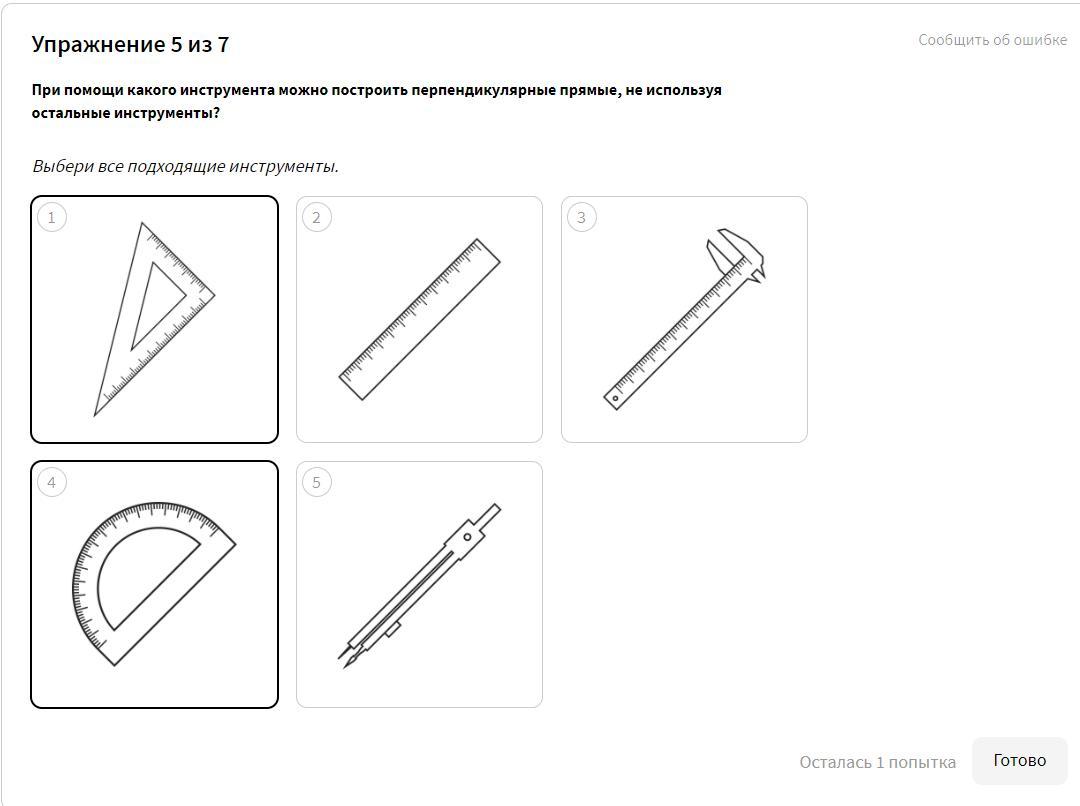 Упражнение 5 из 7

Сообщить об ошибке

При помощи какого инструмента можно построить перпендикулярные прямые, не используя остальные инструменты?

Выбери все подходящие инструменты.

1

2

3

4

5

Осталась 1 попытка

Готово