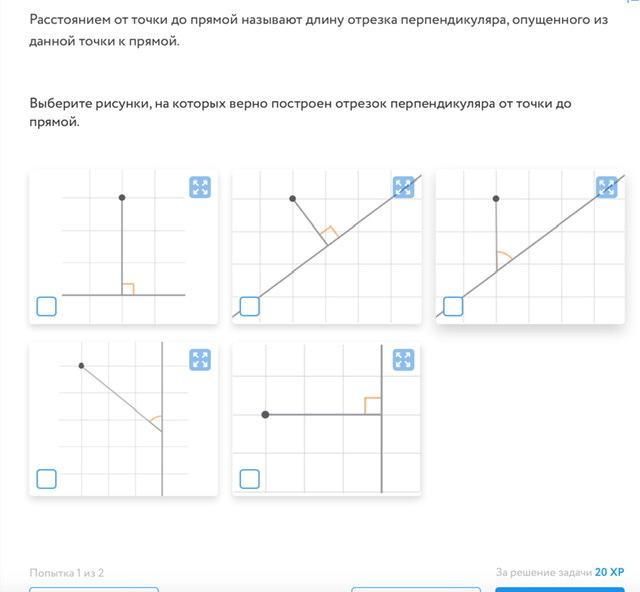 Расстоянием от точки до прямой называют длину отрезка перпендикуляра, опущенного из данной точки к прямой.

Выберите рисунки, на которых верно построен отрезок перпендикуляра от точки до прямой.

Попытка 1 из 2

За решение задачи 20 XP