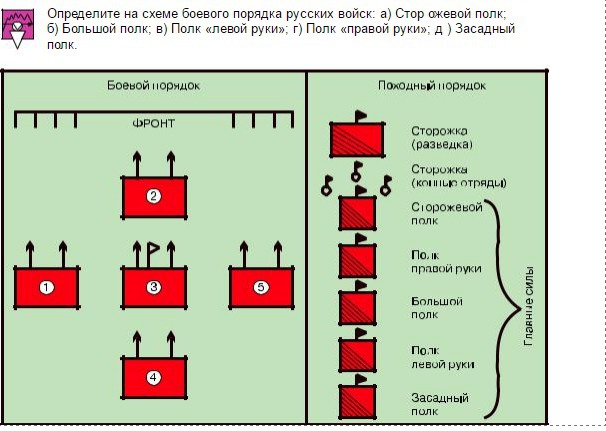 Определите на схеме боевого порядка русских войск: а) Стор ожевой полк; б) Большой полк; в) Полк «левой руки»; г) Полк «правой руки»; д ) Засадный полк.

Боевой порядок

ФРОНТ

2

1

3

5

4

Походный порядок

Сторожка (разведка)

Сторожка (конные отряды)

Сторожевой полк

Полк правой руки

Большой полк

Полк левой руки

Засадный полк

Главные силы