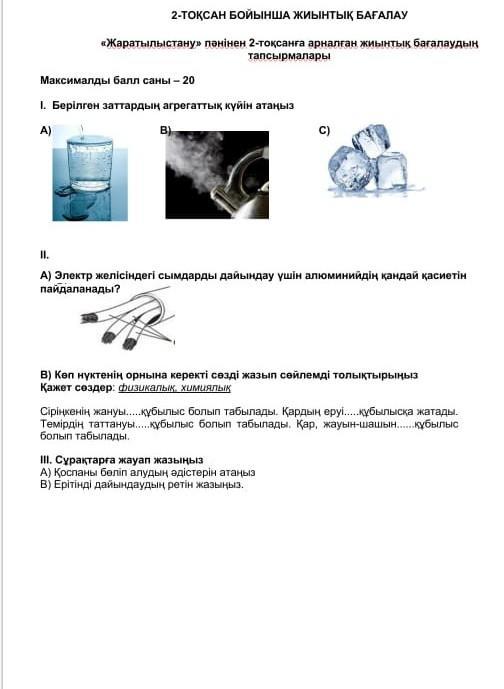 2-ТОҚСАН БОЙЫНША ЖИЫНТЫҚ БАҒАЛАУ

«Жаратылыстану» пәнінен 2-тоқсанға арналған жиынтық бағалаудың тапсырмалары

Максималды балл саны – 20

I. Берілген заттардың агрегаттық күйін атаңыз

A)

B)

C)

II.

A) Электр желісіндегі сымдарды дайындау үшін алюминийдің қандай қасиетін пайдаланады?

B) Көп нүктенің орнына керекті сөзді жазып сөйлемді толықтырыңыз
Қажет сөздер: физикалық, химиялық

Сіріңкенің жануы.....құбылыс болып табылады. Қардың еруі.....құбылысқа жатады. Темірдің таттануы.....құбылыс болып табылады. Қар, жауын-шашын......құбылыс болып табылады.

III. Сұрақтарға жауап жазыңыз
A) Қоспаны бөліп алудың әдістерін атаңыз
B) Ерітінді дайындаудың ретін жазыңыз.