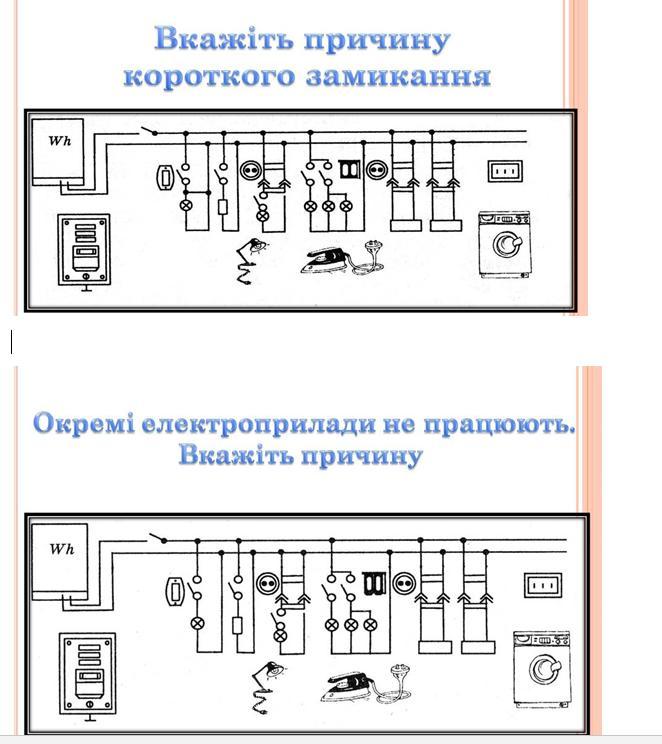 Вкажіть причину короткого замикання

Wh

Окремі електроприлади не працюють. Вкажіть причину

Wh