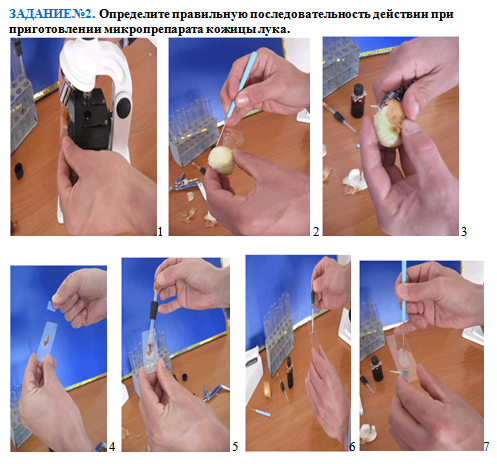 ЗАДАНИЕ№2. Определите правильную последовательность действии при приготовлении микропрепарата кожицы лука.

1

2

3

4

5

6

7