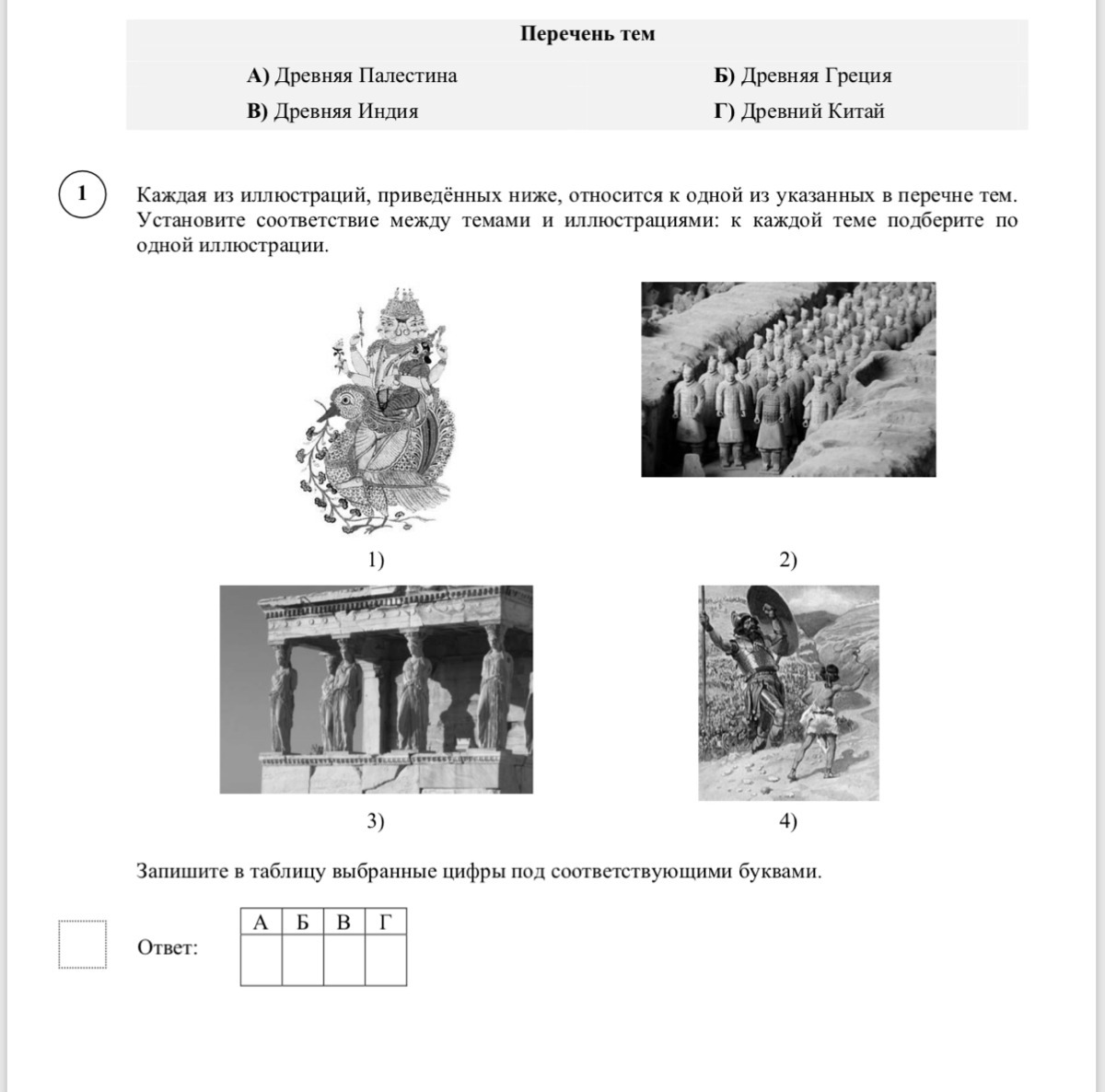 Перечень тем

А) Древняя Палестина
Б) Древняя Греция
В) Древняя Индия
Г) Древний Китай

1

Каждая из иллюстраций, приведённых ниже, относится к одной из указанных в перечне тем. Установите соответствие между темами и иллюстрациями: к каждой теме подберите по одной иллюстрации.

1)

2)

3)

4)

Запишите в таблицу выбранные цифры под соответствующими буквами.

Ответ:

| А | Б | В | Г |
|---|---|---|---|
|   |   |   |   |